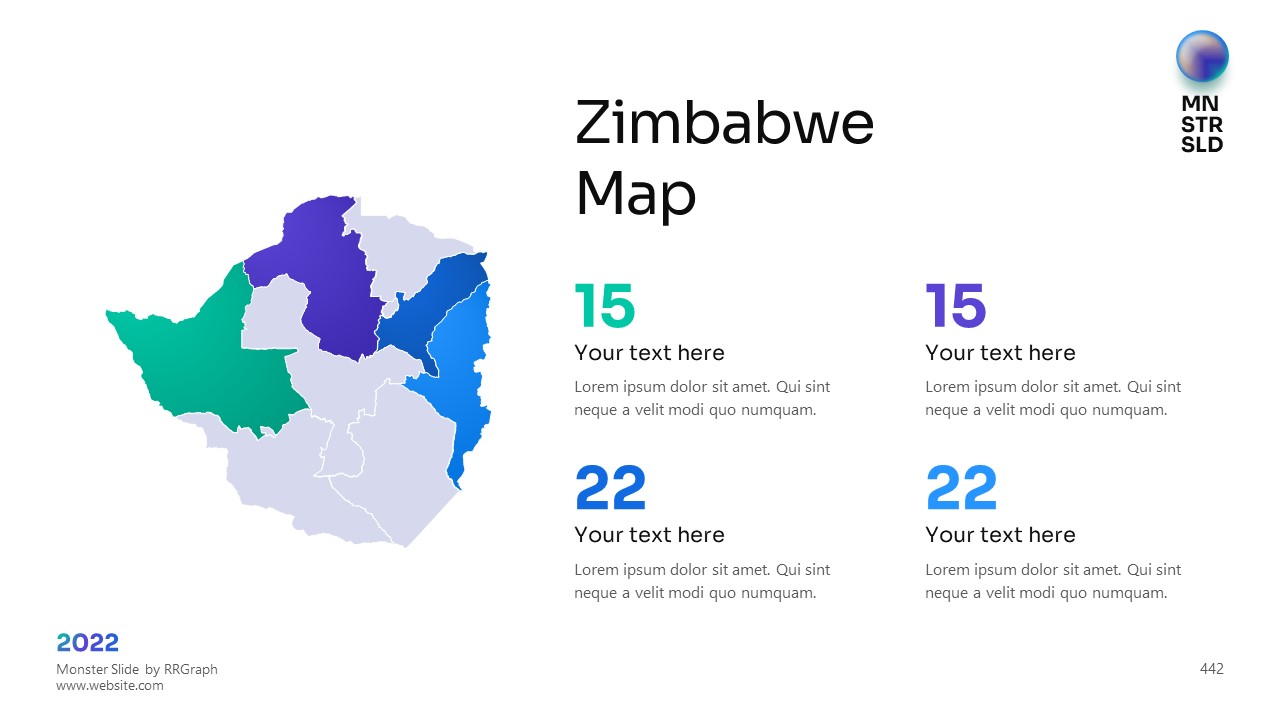 MN
STR
SLD

Zimbabwe Map

15
Your text here
Lorem ipsum dolor sit amet. Qui sint neque a velit modi quo numquam.

15
Your text here
Lorem ipsum dolor sit amet. Qui sint neque a velit modi quo numquam.

22
Your text here
Lorem ipsum dolor sit amet. Qui sint neque a velit modi quo numquam.

22
Your text here
Lorem ipsum dolor sit amet. Qui sint neque a velit modi quo numquam.

2022
Monster Slide by RRGraph
www.website.com

442